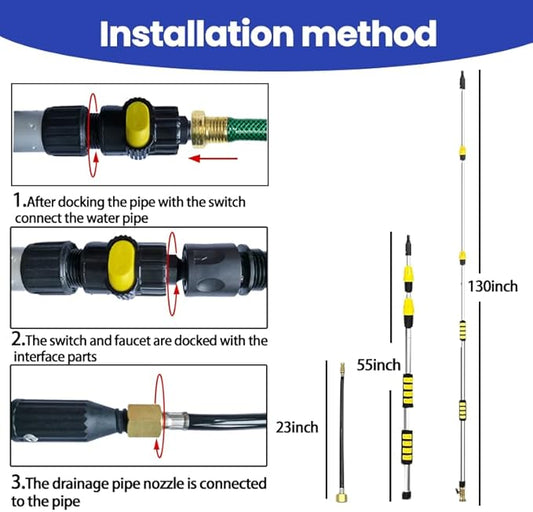 Installation method

1.After docking the pipe with the switch connect the water pipe

2.The switch and faucet are docked with the interface parts

3.The drainage pipe nozzle is connected to the pipe

23inch

55inch

130inch