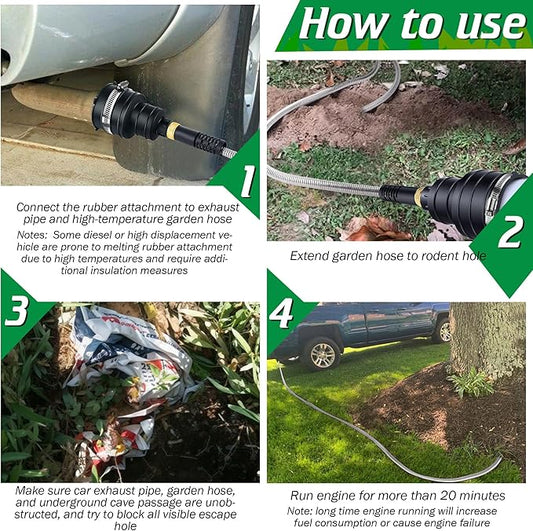 How to use

1

Connect the rubber attachment to exhaust pipe and high-temperature garden hose

Notes: Some diesel or high displacement vehicle are prone to melting rubber attachment due to high temperatures and require additional insulation measures

2

Extend garden hose to rodent hole

3

Make sure car exhaust pipe, garden hose, and underground cave passage are unobstructed, and try to block all visible escape hole

4

Run engine for more than 20 minutes

Note: long time engine running will increase fuel consumption or cause engine failure