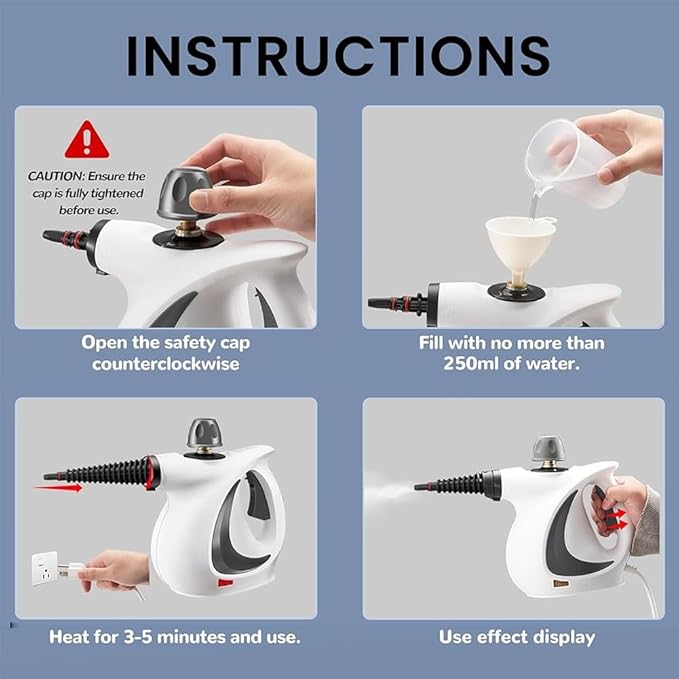 INSTRUCTIONS

CAUTION: Ensure the cap is fully tightened before use.

Open the safety cap counterclockwise

Fill with no more than 250ml of water.

Heat for 3-5 minutes and use.

Use effect display