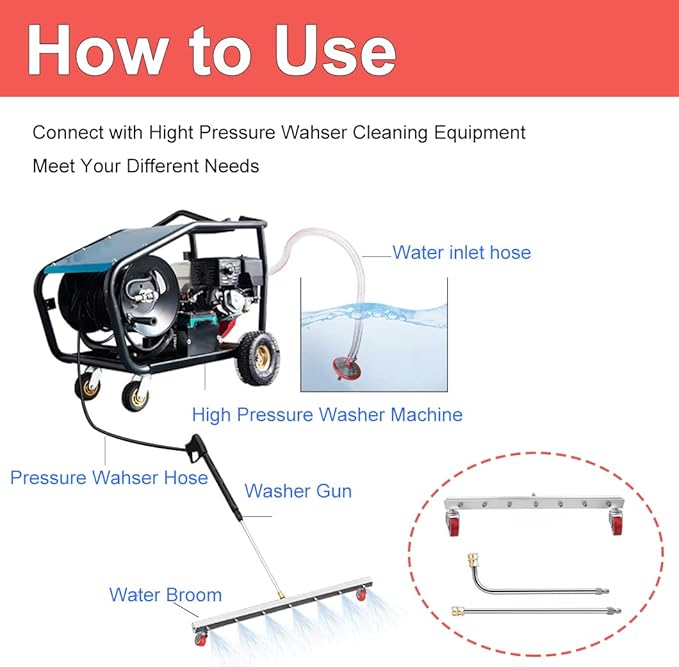 How to Use

Connect with Hight Pressure Wahser Cleaning Equipment

Meet Your Different Needs

Water inlet hose

High Pressure Washer Machine

Pressure Wahser Hose

Washer Gun

Water Broom