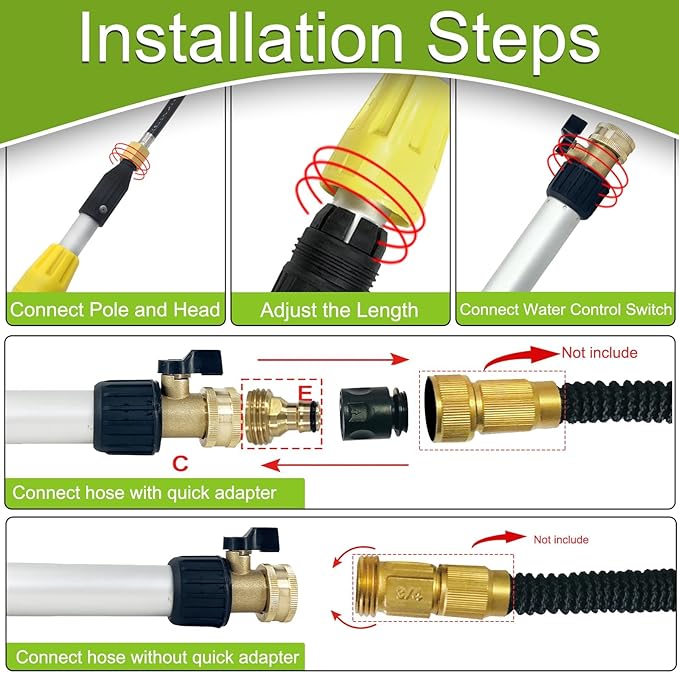 Installation Steps

Connect Pole and Head

Adjust the Length

Connect Water Control Switch

Not include

E

C

Connect hose with quick adapter

Not include

3/4

Connect hose without quick adapter