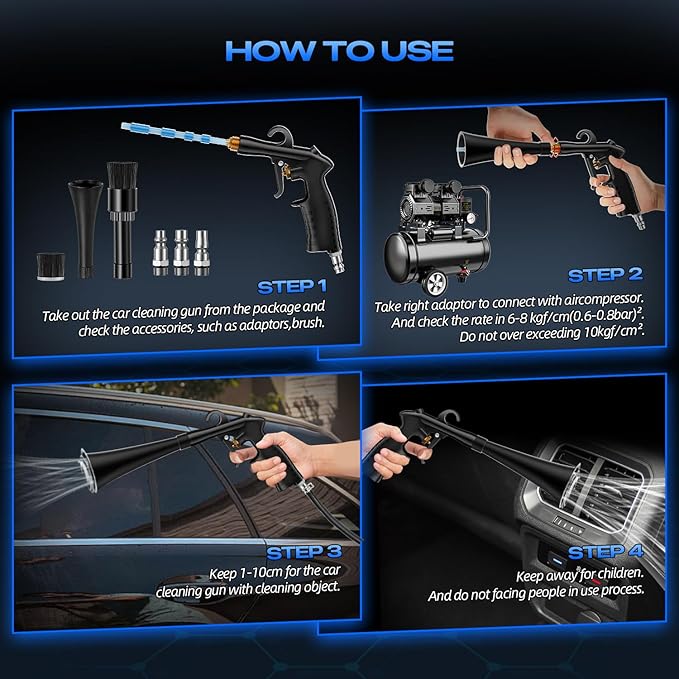 HOW TO USE

STEP 1
Take out the car cleaning gun from the package and check the accessories, such as adaptors,brush.

STEP 2
Take right adaptor to connect with aircompressor. And check the rate in 6-8 kgf/cm(0.6-0.8bar)$^2$. Do not over exceeding 10kgf/cm$^2$.

STEP 3
Keep 1-10cm for the car cleaning gun with cleaning object.

STEP 4
Keep away for children. And do not facing people in use process.