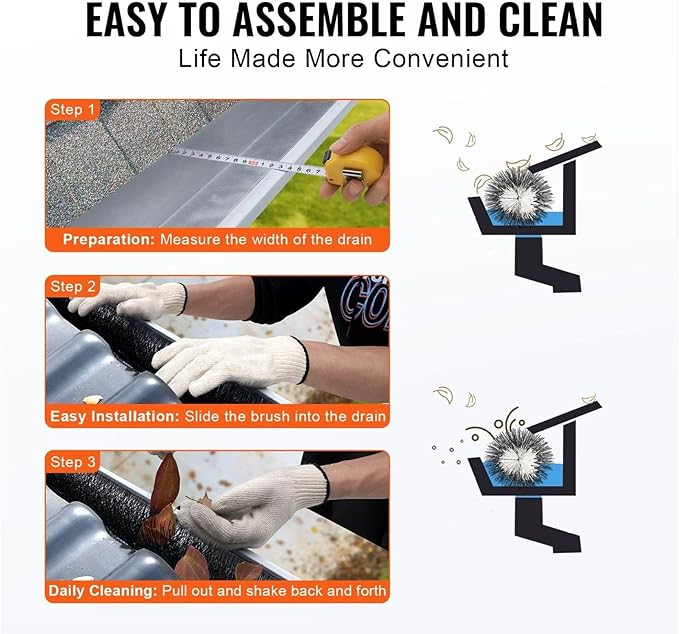 EASY TO ASSEMBLE AND CLEAN
Life Made More Convenient

Step 1

Preparation: Measure the width of the drain

Step 2

Easy Installation: Slide the brush into the drain

Step 3

Daily Cleaning: Pull out and shake back and forth