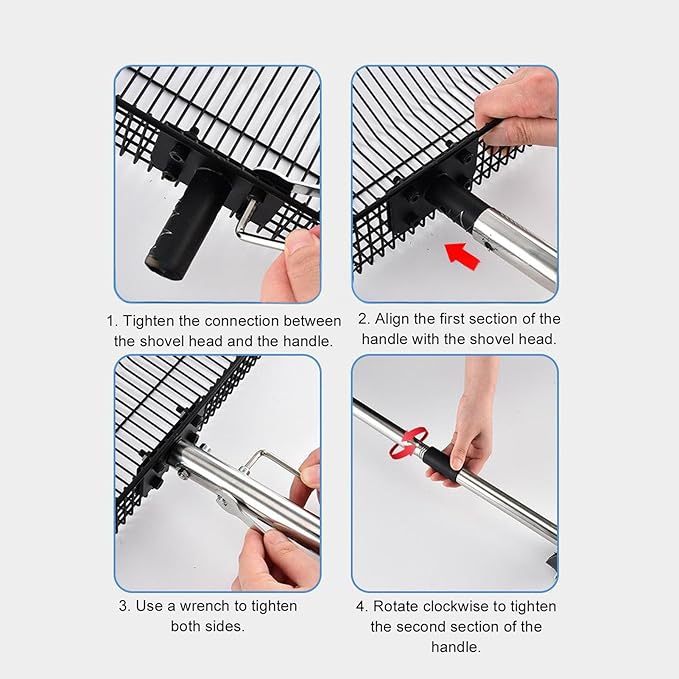 1. Tighten the connection between the shovel head and the handle.

2. Align the first section of the handle with the shovel head.

3. Use a wrench to tighten both sides.

4. Rotate clockwise to tighten the second section of the handle.