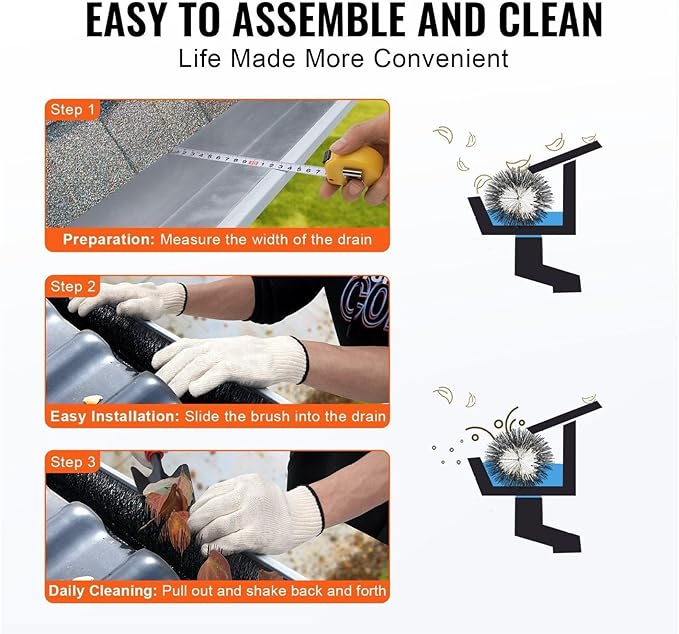 EASY TO ASSEMBLE AND CLEAN
Life Made More Convenient

Step 1
Preparation: Measure the width of the drain

Step 2
Easy Installation: Slide the brush into the drain

Step 3
Daily Cleaning: Pull out and shake back and forth