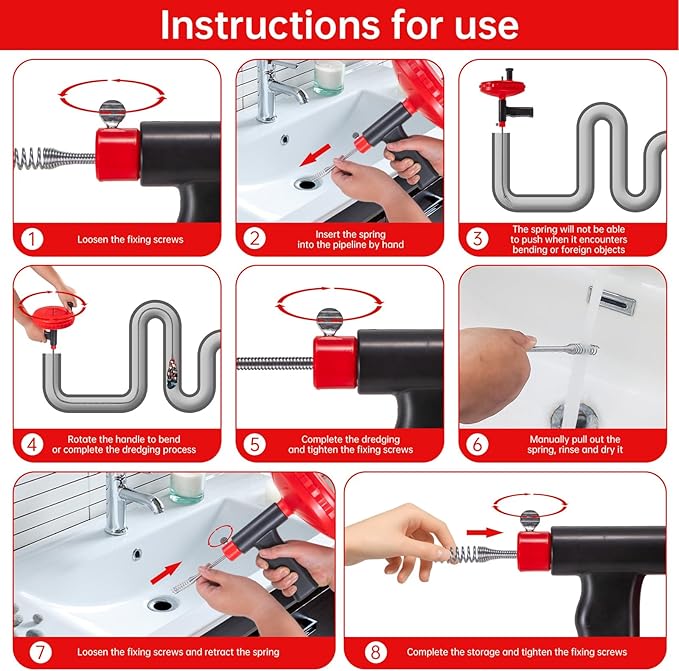 Instructions for use

1 Loosen the fixing screws

2 Insert the spring into the pipeline by hand

3 The spring will not be able to push when it encounters bending or foreign objects

4 Rotate the handle to bend or complete the dredging process

5 Complete the dredging and tighten the fixing screws

6 Manually pull out the spring, rinse and dry it

7 Loosen the fixing screws and retract the spring

8 Complete the storage and tighten the fixing screws