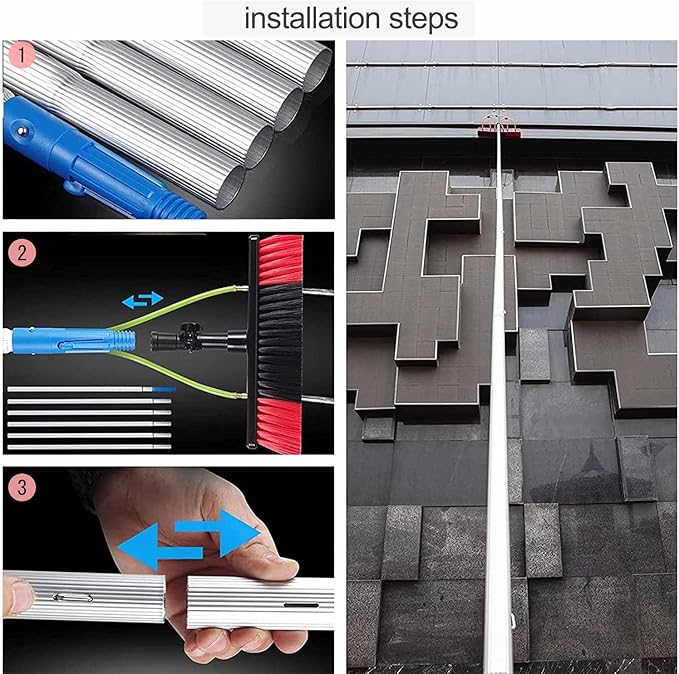 installation steps

1

2

3