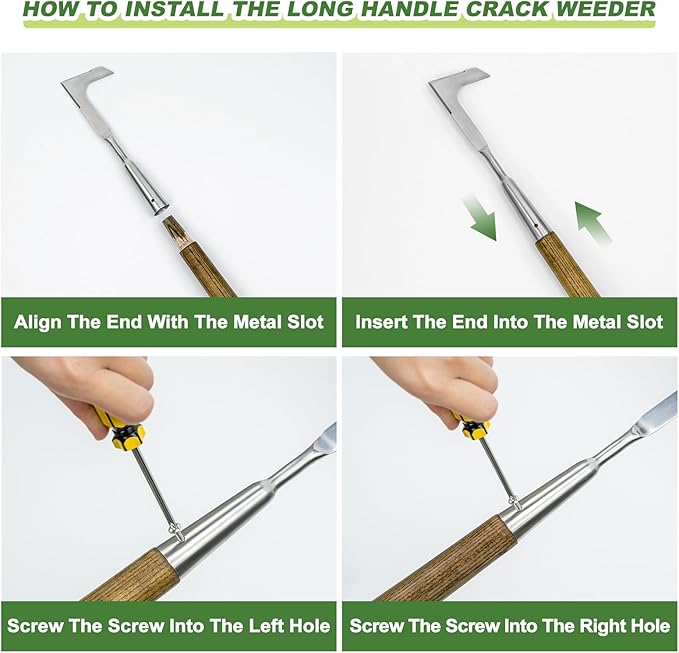 HOW TO INSTALL THE LONG HANDLE CRACK WEEDER

Align The End With The Metal Slot

Insert The End Into The Metal Slot

Screw The Screw Into The Left Hole

Screw The Screw Into The Right Hole