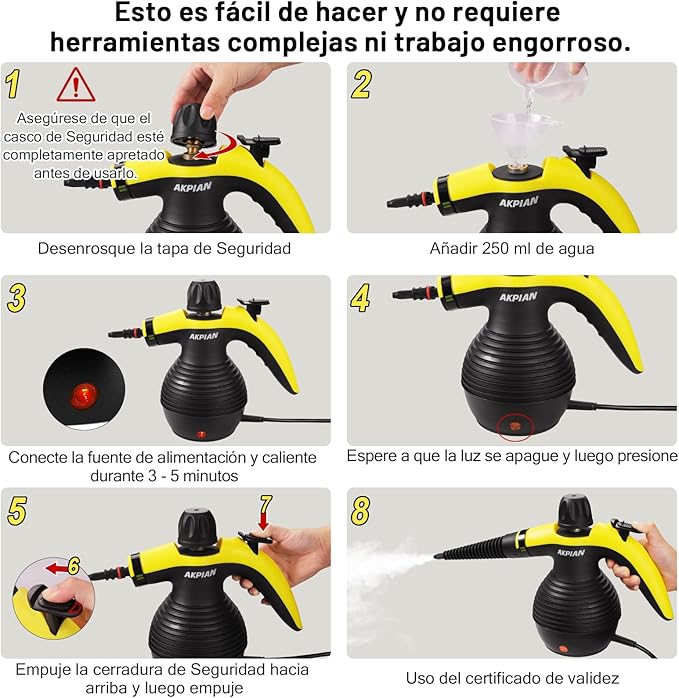 Esto es fácil de hacer y no requiere herramientas complejas ni trabajo engorroso.

1

Asegúrese de que el casco de Seguridad esté completamente apretado antes de usarlo.

AKPIAN

Desenrosque la tapa de Seguridad

2

AKPIAN

Añadir 250 ml de agua

3

AKPIAN

Conecte la fuente de alimentación y caliente durante 3 - 5 minutos

4

AKPIAN

Espere a que la luz se apague y luego presione

5

6

7

AKPIAN

Empuje la cerradura de Seguridad hacia arriba y luego empuje

8

AKPIAN

Uso del certificado de validez