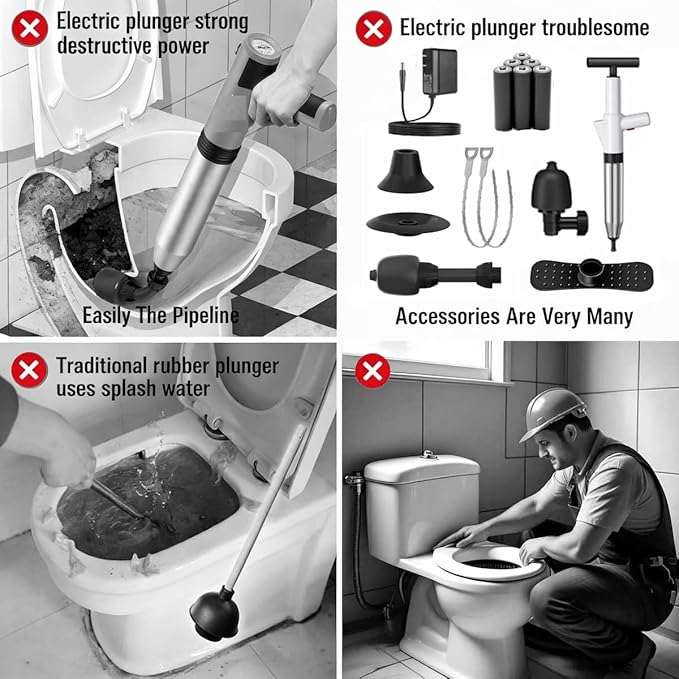 Electric plunger strong destructive power

Easily The Pipeline

Electric plunger troublesome

Accessories Are Very Many

Traditional rubber plunger uses splash water