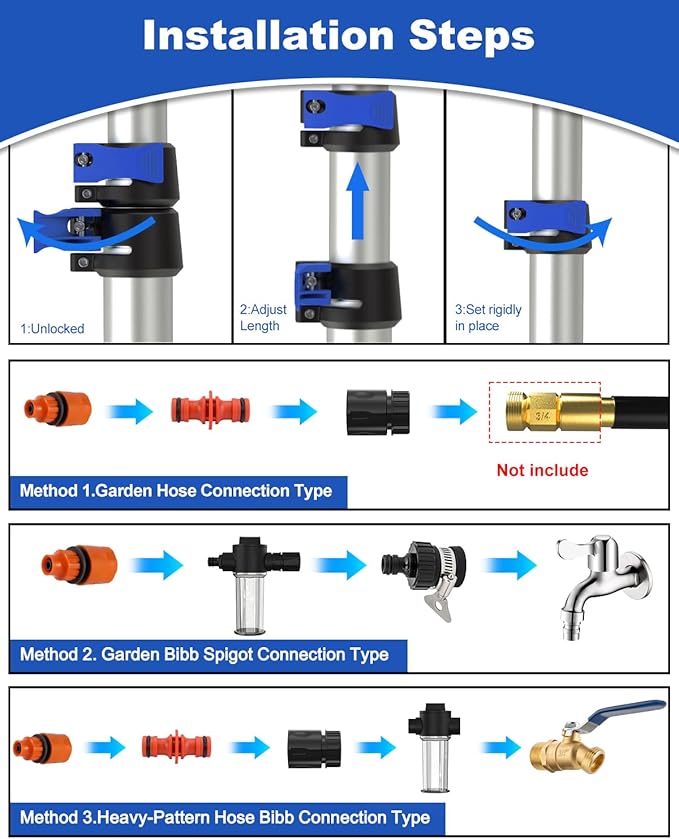 Installation Steps

1:Unlocked

2:Adjust Length

3:Set rigidly in place

3/4

Not include

Method 1.Garden Hose Connection Type

Method 2. Garden Bibb Spigot Connection Type

Method 3.Heavy-Pattern Hose Bibb Connection Type