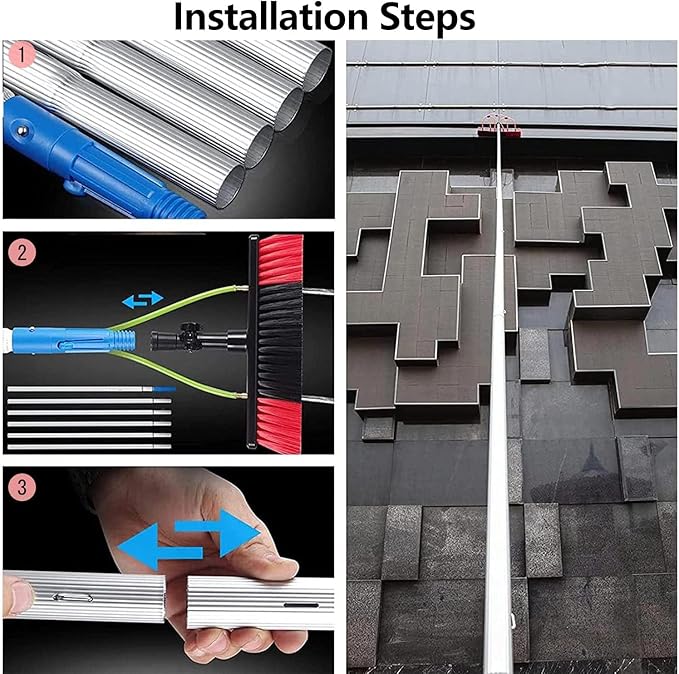 Installation Steps

1

2

3