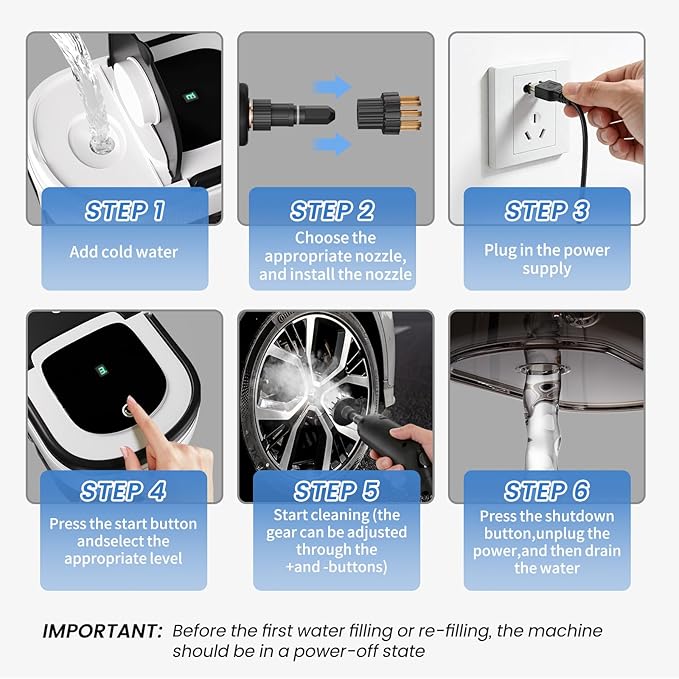 STEP 1
Add cold water

STEP 2
Choose the appropriate nozzle, and install the nozzle

STEP 3
Plug in the power supply

STEP 4
Press the start button andselect the appropriate level

STEP 5
Start cleaning (the gear can be adjusted through the +and -buttons)

STEP 6
Press the shutdown button,unplug the power,and then drain the water

IMPORTANT: Before the first water filling or re-filling, the machine should be in a power-off state