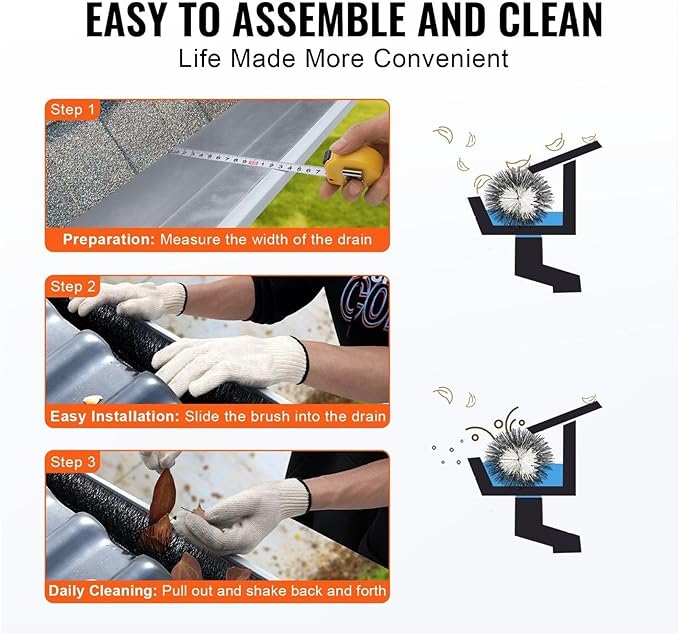 EASY TO ASSEMBLE AND CLEAN
Life Made More Convenient

Step 1

Preparation: Measure the width of the drain

Step 2

Easy Installation: Slide the brush into the drain

Step 3

Daily Cleaning: Pull out and shake back and forth