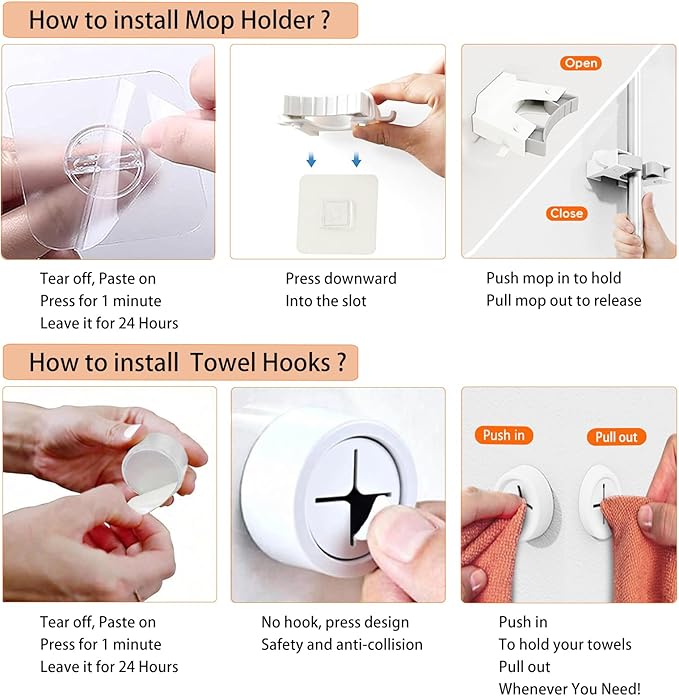 How to install Mop Holder ?

Open

Close

Tear off, Paste on
Press for 1 minute
Leave it for 24 Hours

Press downward
Into the slot

Push mop in to hold
Pull mop out to release

How to install Towel Hooks ?

Push in

Pull out

Tear off, Paste on
Press for 1 minute
Leave it for 24 Hours

No hook, press design
Safety and anti-collision

Push in
To hold your towels
Pull out
Whenever You Need!