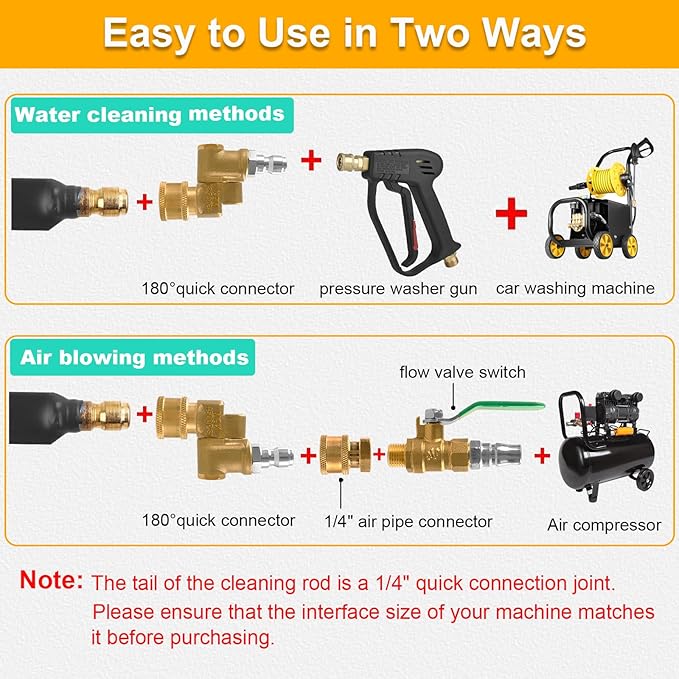 Easy to Use in Two Ways

Water cleaning methods

180°quick connector pressure washer gun car washing machine

Air blowing methods

flow valve switch

180°quick connector 1/4" air pipe connector Air compressor

Note: The tail of the cleaning rod is a 1/4" quick connection joint. Please ensure that the interface size of your machine matches it before purchasing.