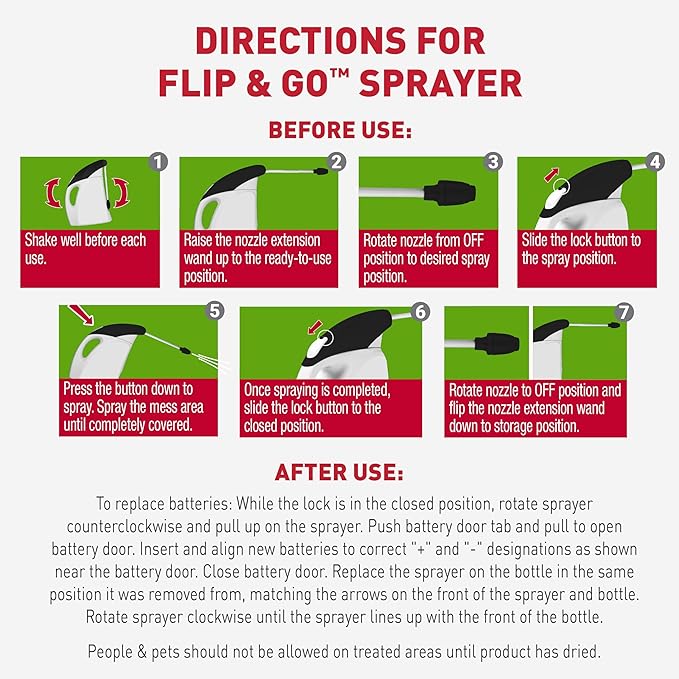 DIRECTIONS FOR FLIP & GO™ SPRAYER

BEFORE USE:

1
Shake well before each use.

2
Raise the nozzle extension wand up to the ready-to-use position.

3
Rotate nozzle from OFF position to desired spray position.

4
Slide the lock button to the spray position.

5
Press the button down to spray. Spray the mess area until completely covered.

6
Once spraying is completed, slide the lock button to the closed position.

7
Rotate nozzle to OFF position and flip the nozzle extension wand down to storage position.

AFTER USE:

To replace batteries: While the lock is in the closed position, rotate sprayer counterclockwise and pull up on the sprayer. Push battery door tab and pull to open battery door. Insert and align new batteries to correct "+" and "-" designations as shown near the battery door. Close battery door. Replace the sprayer on the bottle in the same position it was removed from, matching the arrows on the front of the sprayer and bottle. Rotate sprayer clockwise until the sprayer lines up with the front of the bottle.

People & pets should not be allowed on treated areas until product has dried.